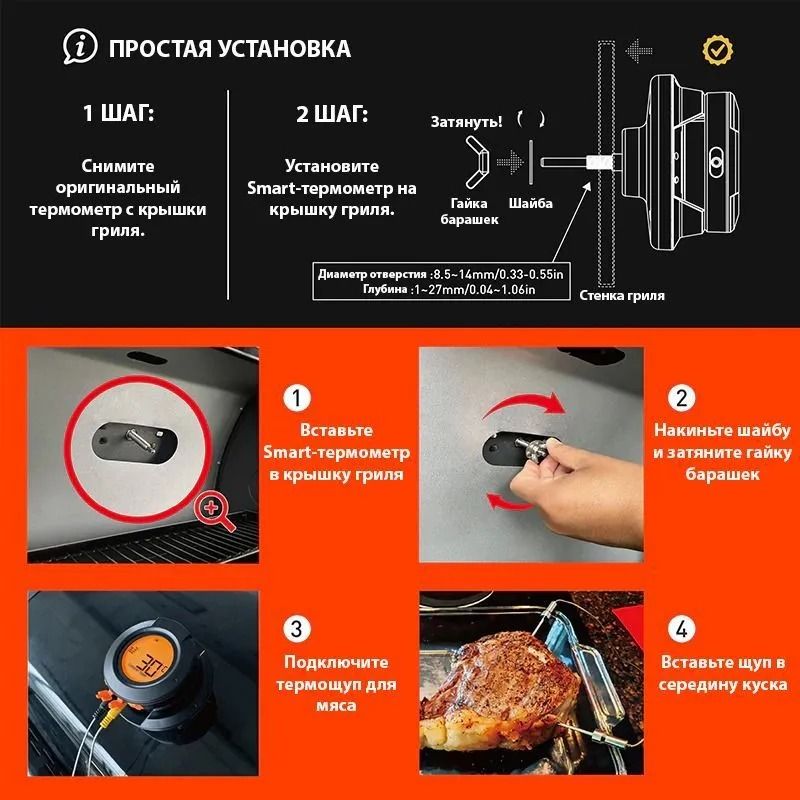 ПРОСТАЯ УСТАНОВКА

1 ШАГ:

Снимите оригинальный термометр с крышки гриля.

2 ШАГ:

Установите Smart-термометр на крышку гриля.

Затянуть!

Гайка барашек

Шайба

Диаметр отверстия :8.5~14mm/0.33-0.55in
Глубина :1~27mm/0.04~1.06in

Стенка гриля

1

Вставьте Smart-термометр в крышку гриля

2

Накиньте шайбу и затяните гайку барашек

30°

3

Подключите термощуп для мяса

4

Вставьте щуп в середину куска